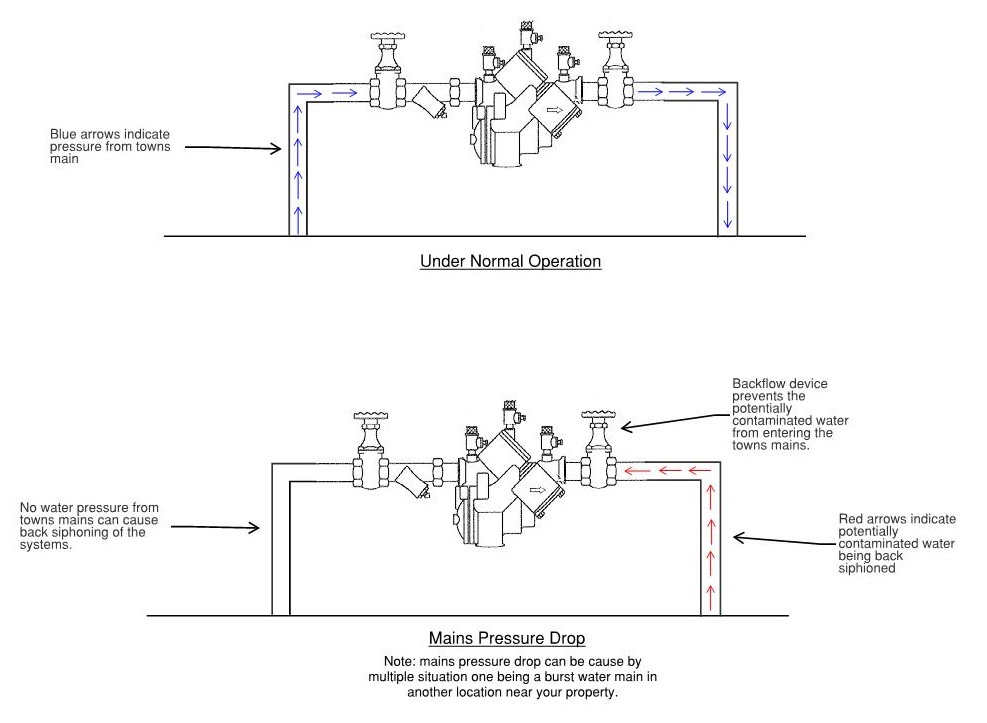 Blue arrows indicate pressure from towns main

Under Normal Operation

Backflow device prevents the potentially contaminated water from entering the towns mains.

No water pressure from towns mains can cause back siphoning of the systems.

Red arrows indicate potentially contaminated water being back siphioned

Mains Pressure Drop

Note: mains pressure drop can be cause by multiple situation one being a burst water main in another location near your property.